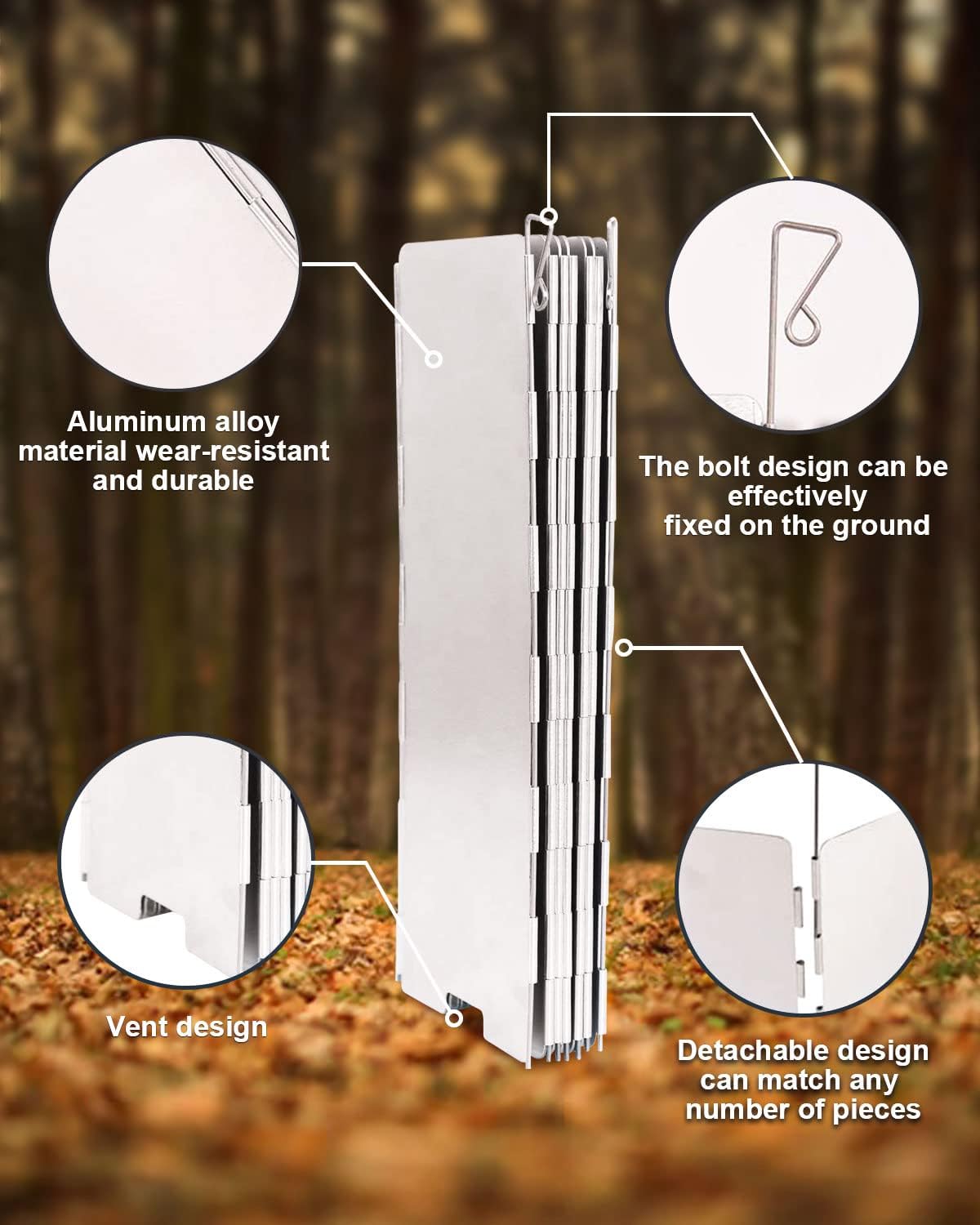 Aluminum alloy material wear-resistant and durable

The bolt design can be effectively fixed on the ground

Vent design

Detachable design can match any number of pieces